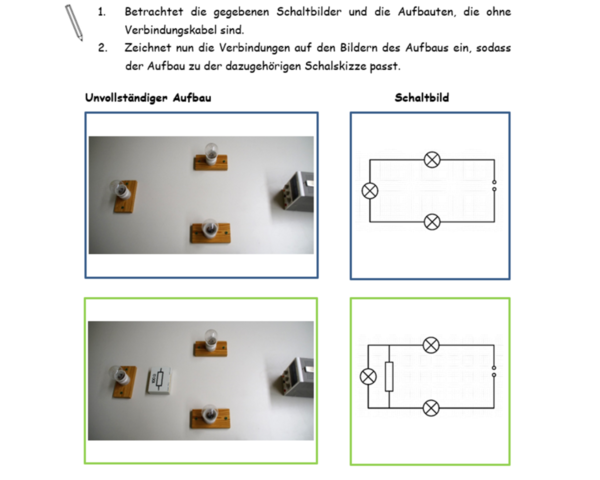 1. Betrachtet die gegebenen Schaltbilder und die Aufbauten, die ohne Verbindungskabel sind.
2. Zeichnet nun die Verbindungen auf den Bildern des Aufbaus ein, sodass der Aufbau zu der dazugehörigen Schalskizze passt.

Unvollständiger Aufbau

Schaltbild